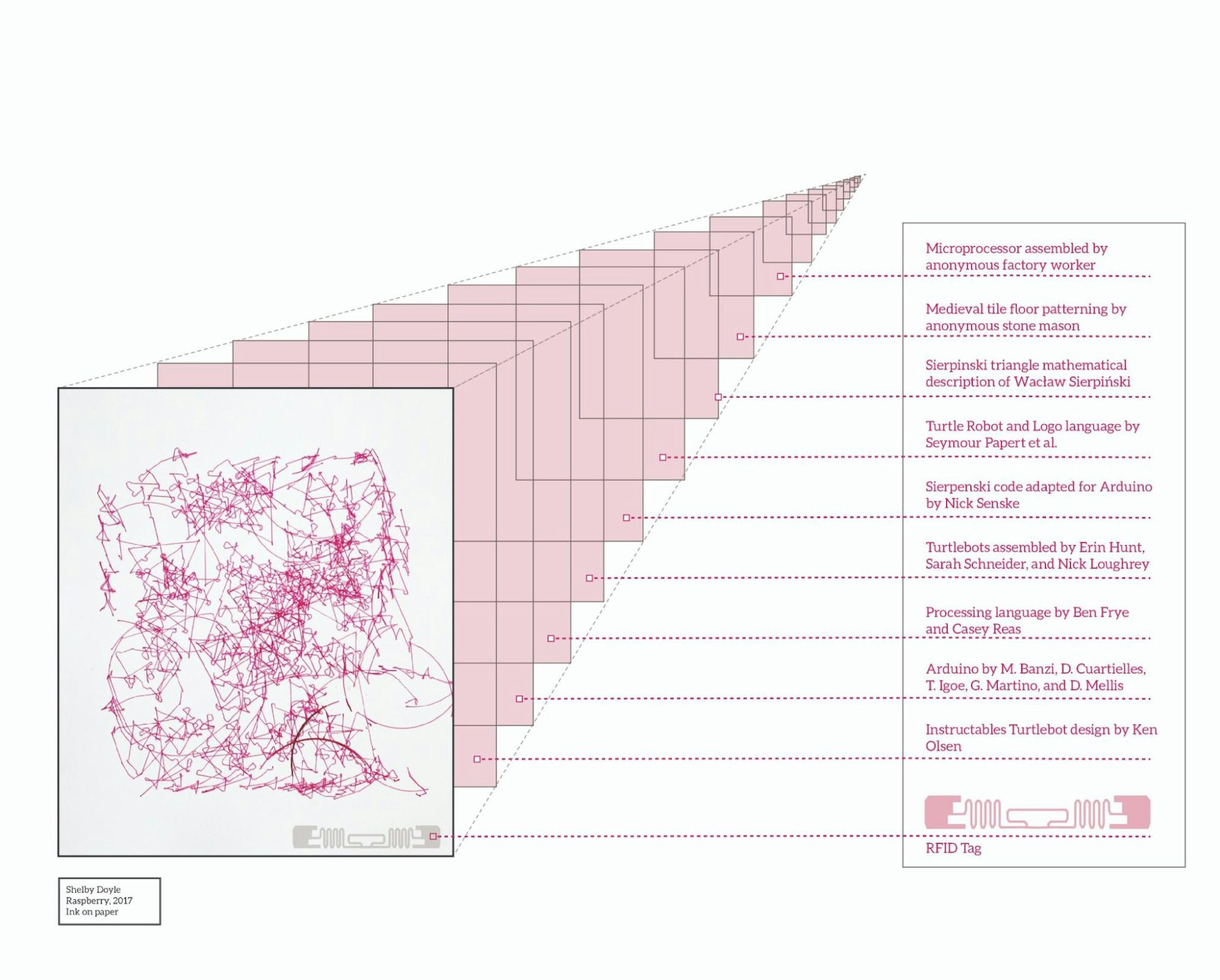 Microprocessor assembled by anonymous factory worker

Medieval tile floor patterning by anonymous stone mason

Sierpinski triangle mathematical description of Wacław Sierpiński

Turtle Robot and Logo language by Seymour Papert et al.

Sierpenski code adapted for Arduino by Nick Senske

Turtlebots assembled by Erin Hunt, Sarah Schneider, and Nick Loughrey

Processing language by Ben Frye and Casey Reas

Arduino by M. Banzi, D. Cuartielles, T. Igoe, G. Martino, and D. Mellis

Instructables Turtlebot design by Ken Olsen

RFID Tag

Shelby Doyle
Raspberry, 2017
Ink on paper